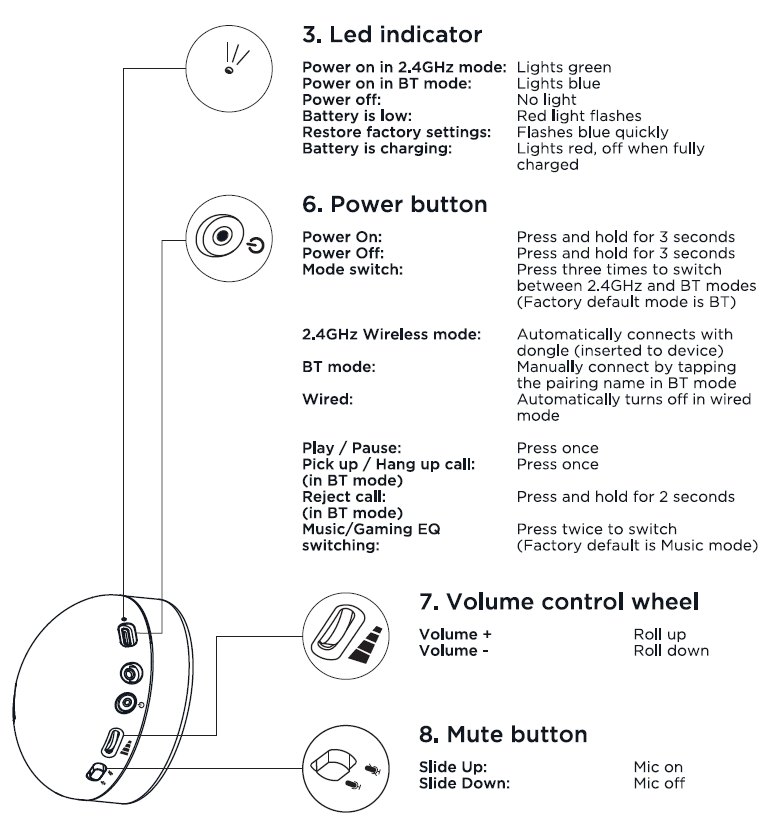 3. Led indicator

| | |
|---|---|
| Power on in 2.4GHz mode: | Lights green |
| Power on in BT mode: | Lights blue |
| Power off: | No light |
| Battery is low: | Red light flashes |
| Restore factory settings: | Flashes blue quickly |
| Battery is charging: | Lights red, off when fully charged |

6. Power button

| | |
|---|---|
| Power On: | Press and hold for 3 seconds |
| Power Off: | Press and hold for 3 seconds |
| Mode switch: | Press three times to switch between 2.4GHz and BT modes (Factory default mode is BT) |
| 2.4GHz Wireless mode: | Automatically connects with dongle (inserted to device) |
| BT mode: | Manually connect by tapping the pairing name in BT mode |
| Wired: | Automatically turns off in wired mode |
| Play / Pause: | Press once |
| Pick up / Hang up call: (in BT mode) | Press once |
| Reject call: (in BT mode) | Press and hold for 2 seconds |
| Music/Gaming EQ switching: | Press twice to switch (Factory default is Music mode) |

7. Volume control wheel

| | |
|---|---|
| Volume + | Roll up |
| Volume - | Roll down |

8. Mute button

| | |
|---|---|
| Slide Up: | Mic on |
| Slide Down: | Mic off |