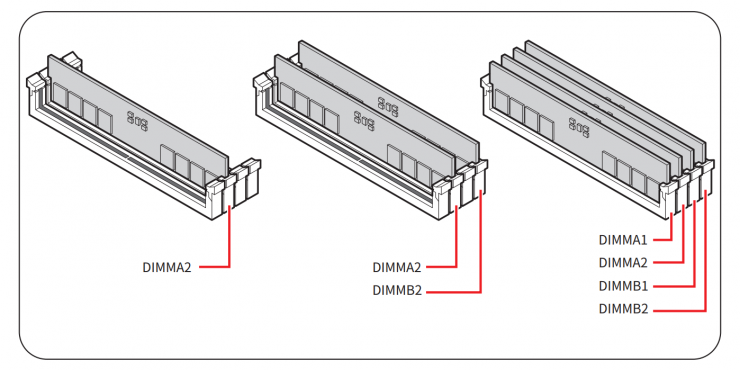 DIMMA2

DIMMA2
DIMMB2

DIMMA1
DIMMA2
DIMMB1
DIMMB2