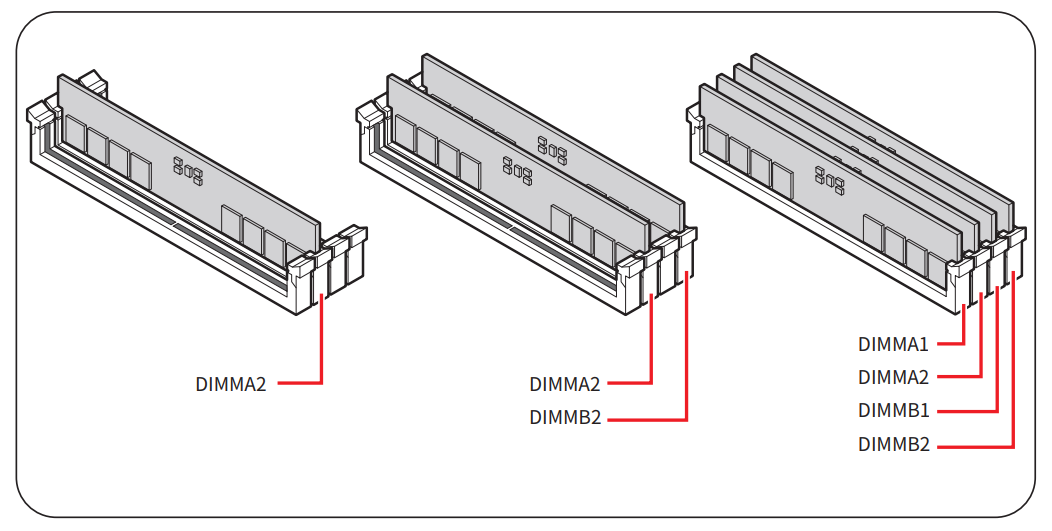 DIMMA2

DIMMA2
DIMMB2

DIMMA1
DIMMA2
DIMMB1
DIMMB2