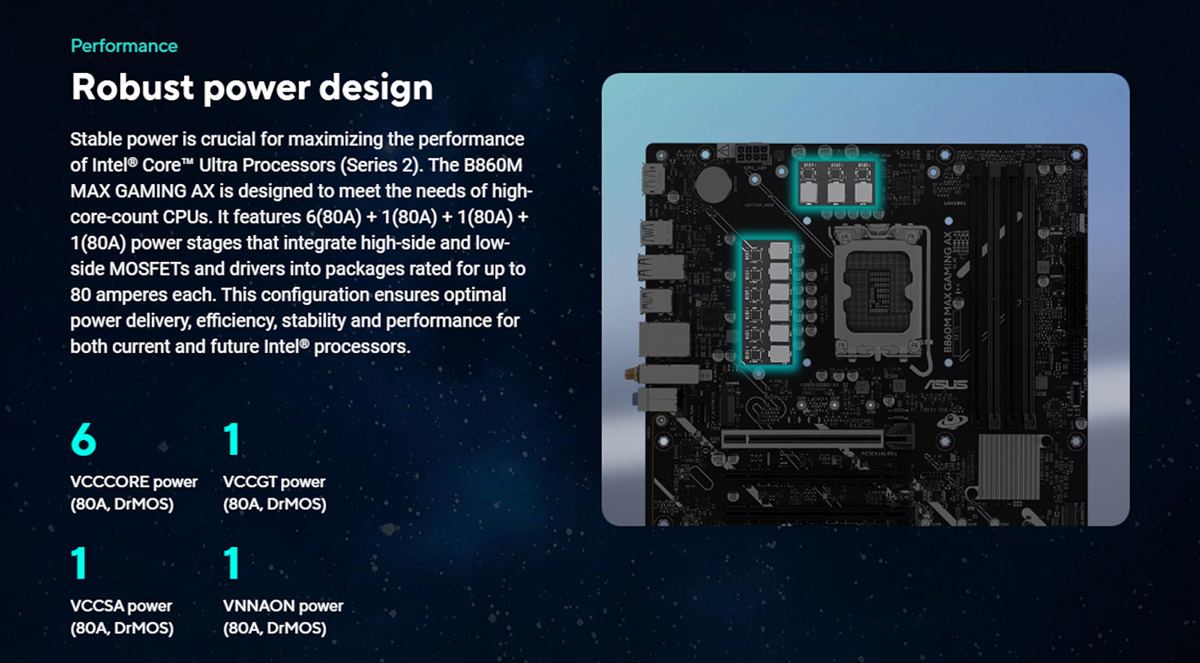 Performance

Robust power design

Stable power is crucial for maximizing the performance of Intel® Core™ Ultra Processors (Series 2). The B860M MAX GAMING AX is designed to meet the needs of high-core-count CPUs. It features 6(80A) + 1(80A) + 1(80A) + 1(80A) power stages that integrate high-side and low-side MOSFETs and drivers into packages rated for up to 80 amperes each. This configuration ensures optimal power delivery, efficiency, stability and performance for both current and future Intel® processors.

6
VCCCORE power
(80A, DrMOS)

1
VCCGT power
(80A, DrMOS)

1
VCCSA power
(80A, DrMOS)

1
VNNAON power
(80A, DrMOS)

B860M MAX GAMING AX

ASUS