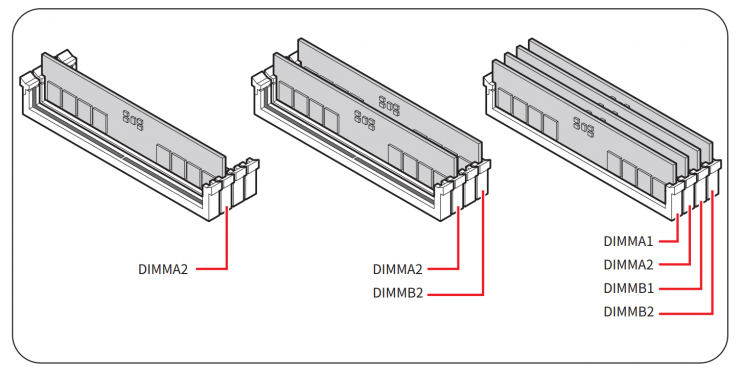 DIMMA2

DIMMA2
DIMMB2

DIMMA1
DIMMA2
DIMMB1
DIMMB2