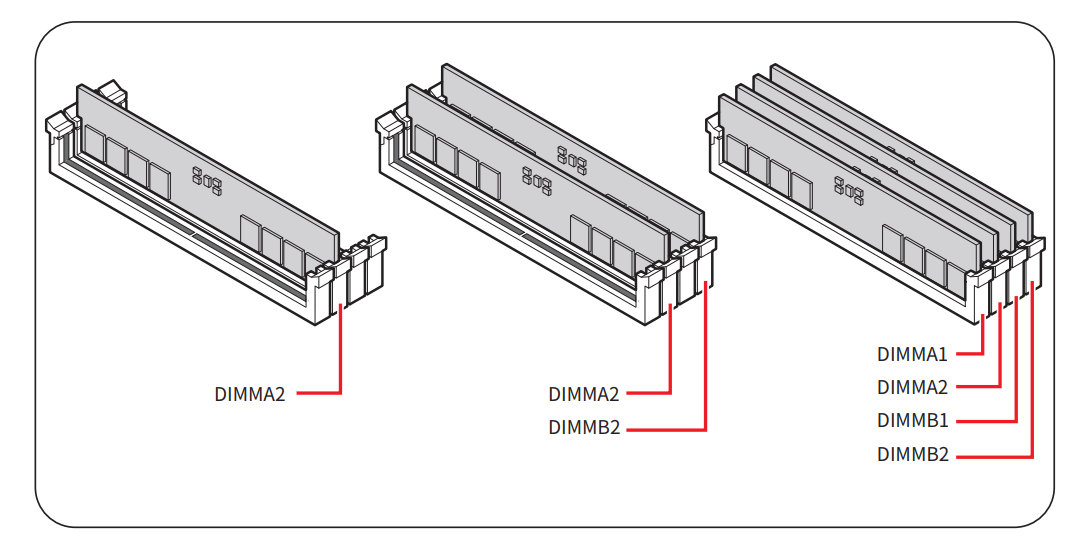 DIMMA2

DIMMA2
DIMMB2

DIMMA1
DIMMA2
DIMMB1
DIMMB2