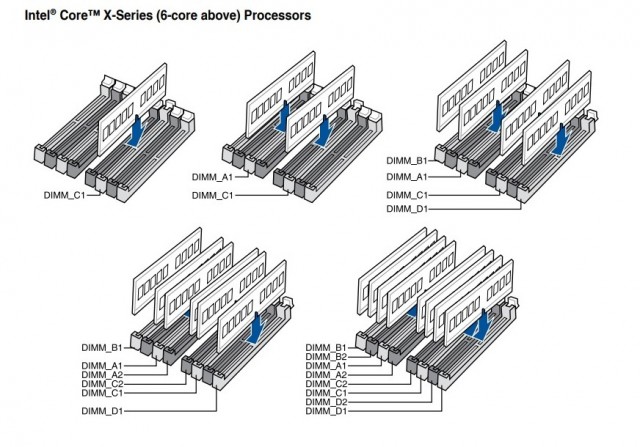 Intel® Core™ X-Series (6-core above) Processors

DIMM_C1

DIMM_A1
DIMM_C1

DIMM_B1
DIMM_A1
DIMM_C1
DIMM_D1

DIMM_B1
DIMM_A1
DIMM_A2
DIMM_C2
DIMM_C1
DIMM_D1

DIMM_B1
DIMM_B2
DIMM_A1
DIMM_A2
DIMM_C2
DIMM_C1
DIMM_D2
DIMM_D1