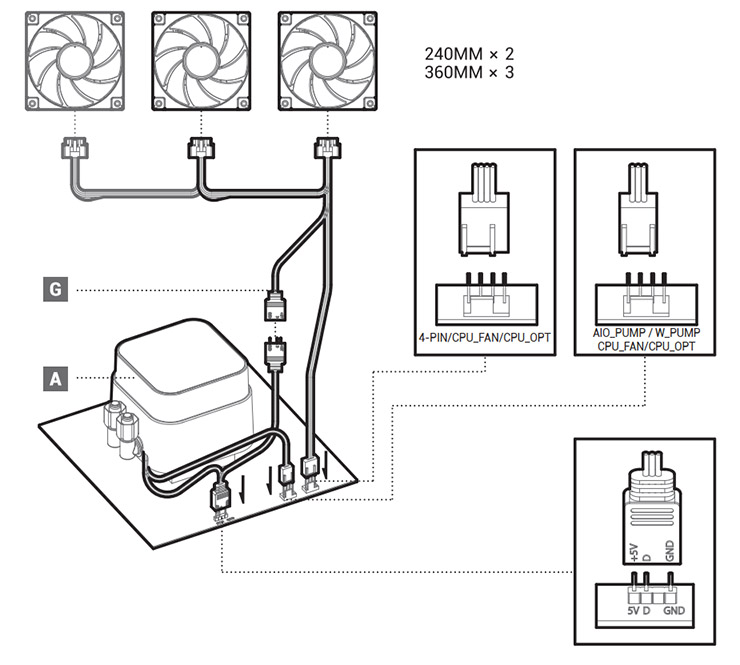 240MM × 2
360MM × 3

G

A

4-PIN/CPU_FAN/CPU_OPT

AIO_PUMP / W_PUMP
CPU_FAN/CPU_OPT

+5V
D
GND

5V D GND