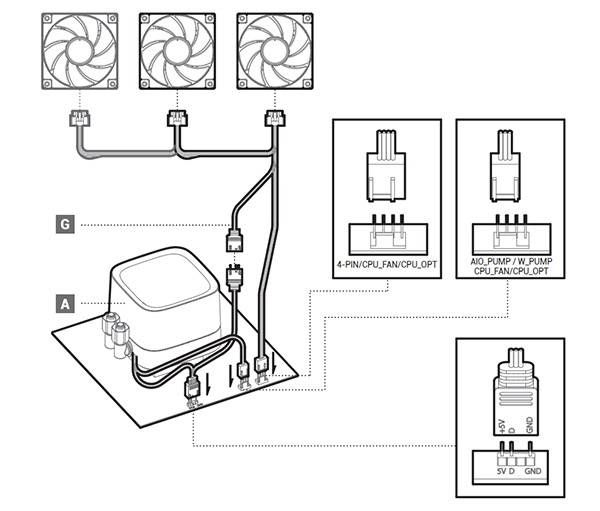 G

A

4-PIN/CPU_FAN/CPU_OPT

AIO_PUMP / W_PUMP
CPU_FAN/CPU_OPT

+5V D GND

5V D GND