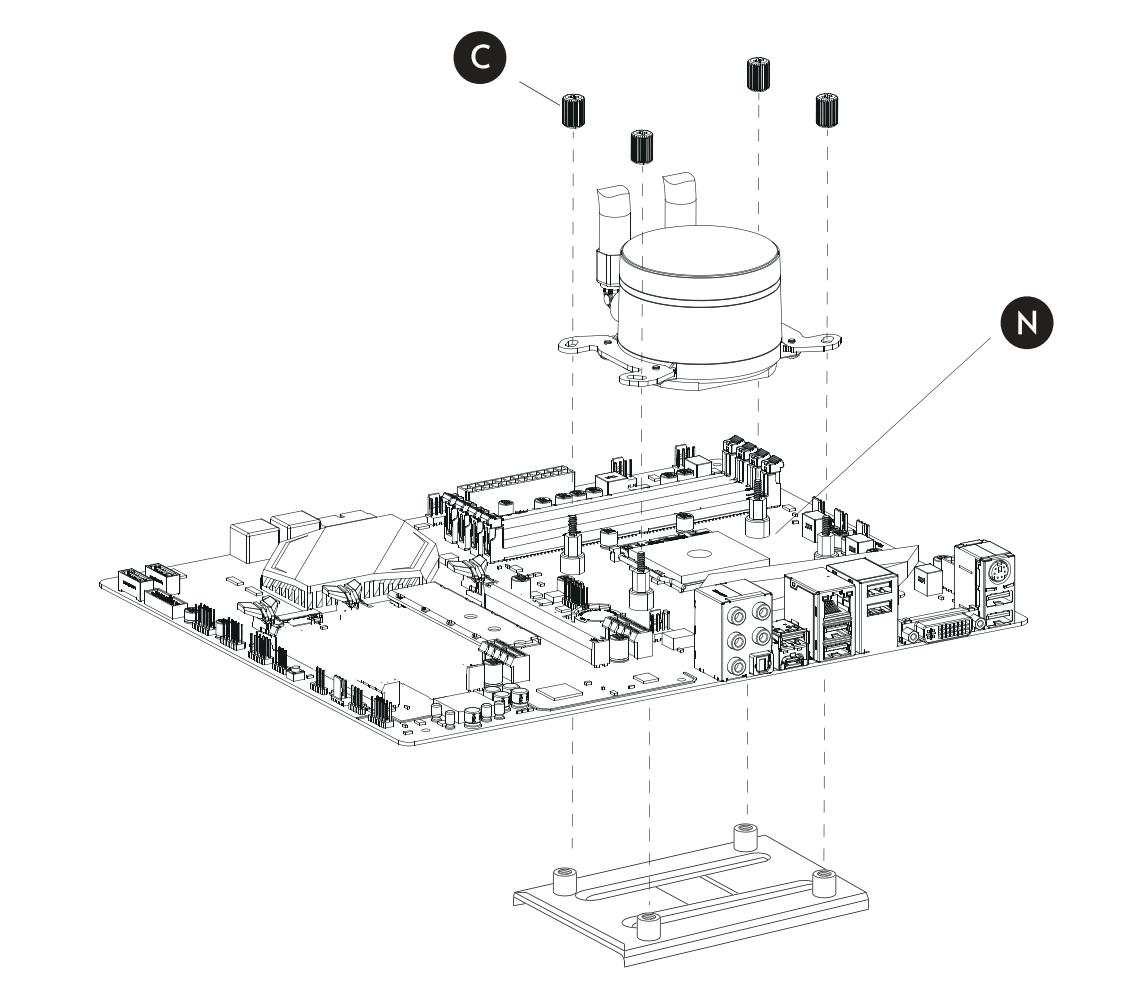 C

N