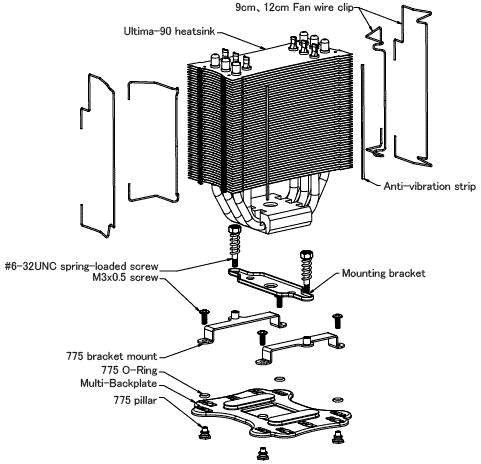 9cm、12cm Fan wire clip

Ultima-90 heatsink

Anti-vibration strip

#6-32UNC spring-loaded screw

M3x0.5 screw

Mounting bracket

775 bracket mount

775 O-Ring

Multi-Backplate

775 pillar